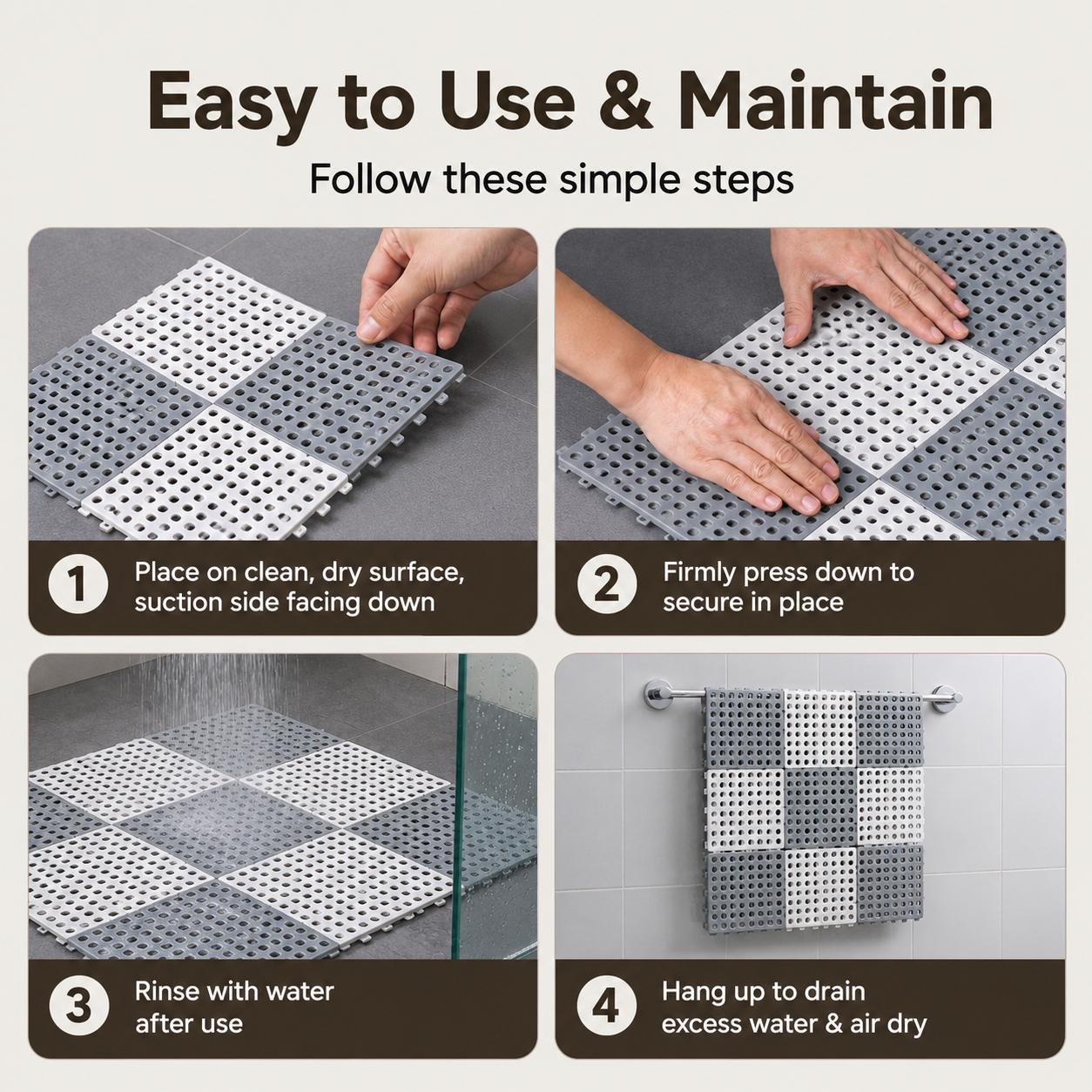 Easy to Use & Maintain

Follow these simple steps

1 Place on clean, dry surface, suction side facing down

2 Firmly press down to secure in place

3 Rinse with water after use

4 Hang up to drain excess water & air dry